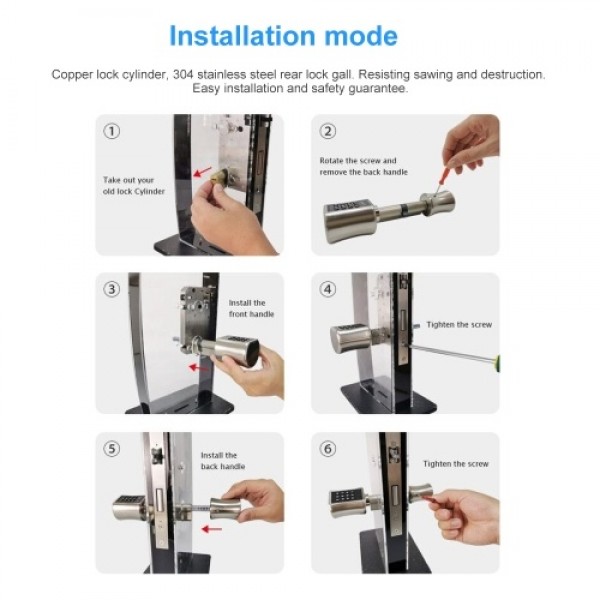 Installation mode

Copper lock cylinder, 304 stainless steel rear lock gall. Resisting sawing and destruction. Easy installation and safety guarantee.

①
Take out your old lock Cylinder

②
Rotate the screw and remove the back handle

③
Install the front handle

④
Tighten the screw

⑤
Install the back handle

⑥
Tighten the screw