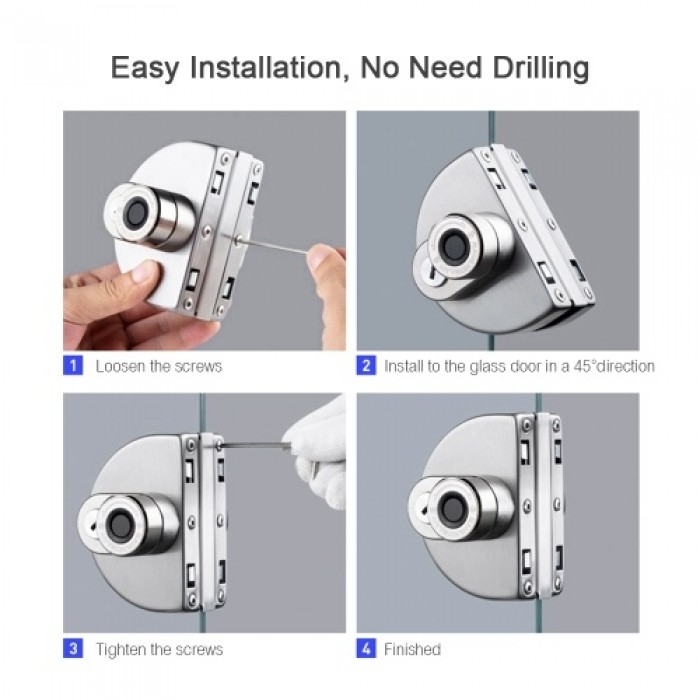 Easy Installation, No Need Drilling

1 Loosen the screws

2 Install to the glass door in a 45°direction

3 Tighten the screws

4 Finished