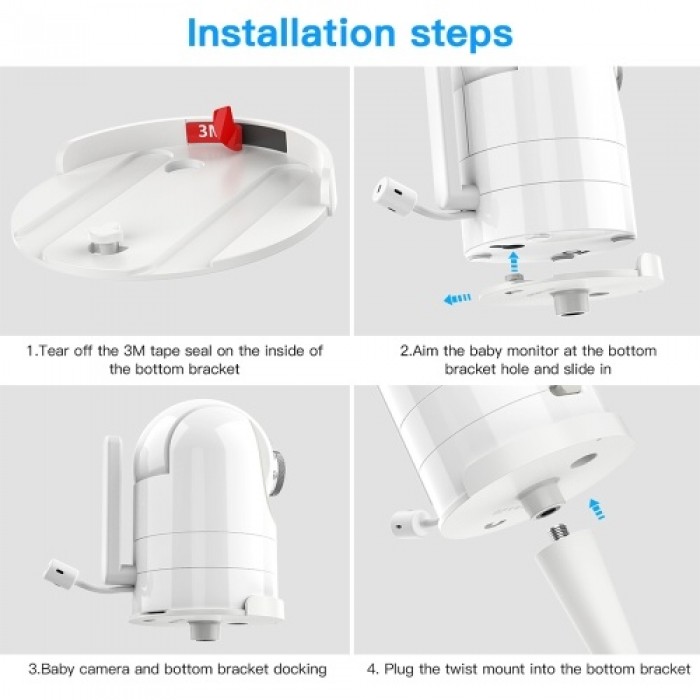 Installation steps

3M

1.Tear off the 3M tape seal on the inside of the bottom bracket

2.Aim the baby monitor at the bottom bracket hole and slide in

3.Baby camera and bottom bracket docking

4. Plug the twist mount into the bottom bracket