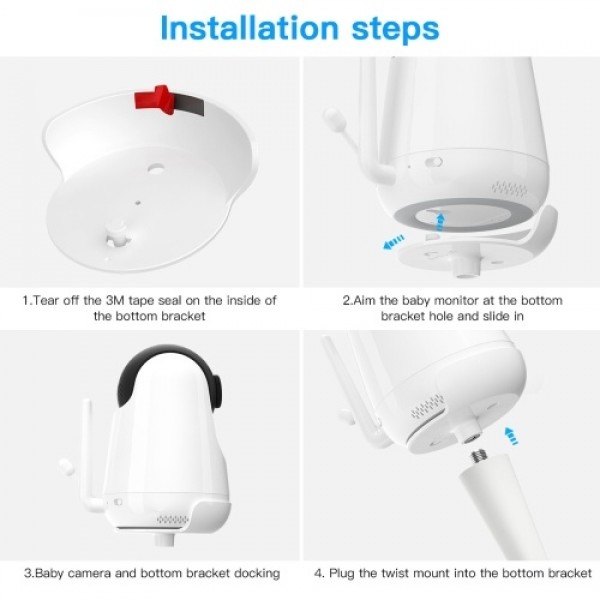 Installation steps

1.Tear off the 3M tape seal on the inside of the bottom bracket

2.Aim the baby monitor at the bottom bracket hole and slide in

3.Baby camera and bottom bracket docking

4. Plug the twist mount into the bottom bracket