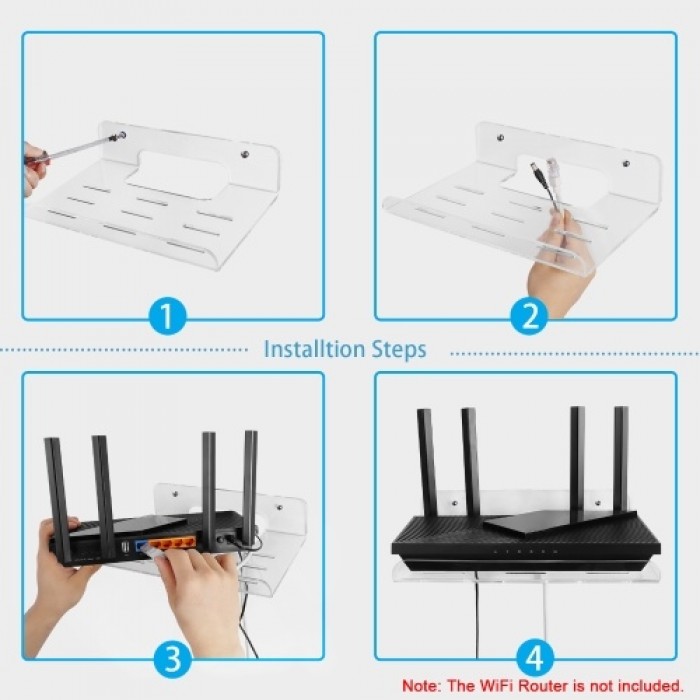 1

2

Installtion Steps

3

4

Note: The WiFi Router is not included.