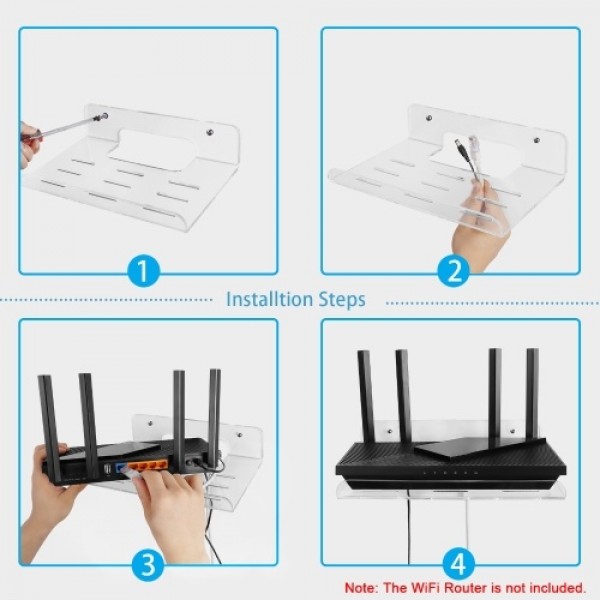 1

2

Installtion Steps

3

4

Note: The WiFi Router is not included.