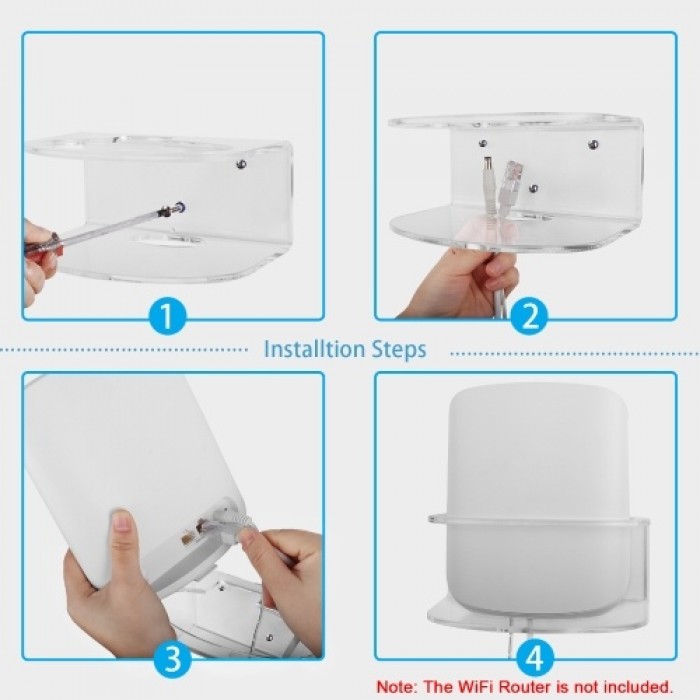 1

2

Installtion Steps

3

4

Note: The WiFi Router is not included.