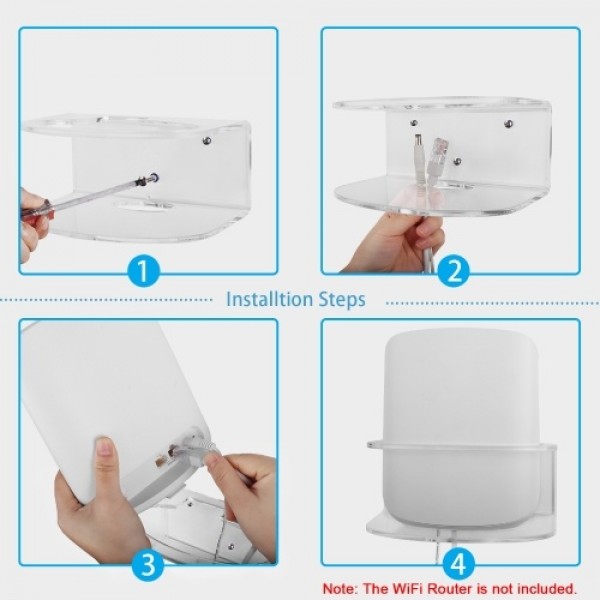 1

2

Installtion Steps

3

4

Note: The WiFi Router is not included.