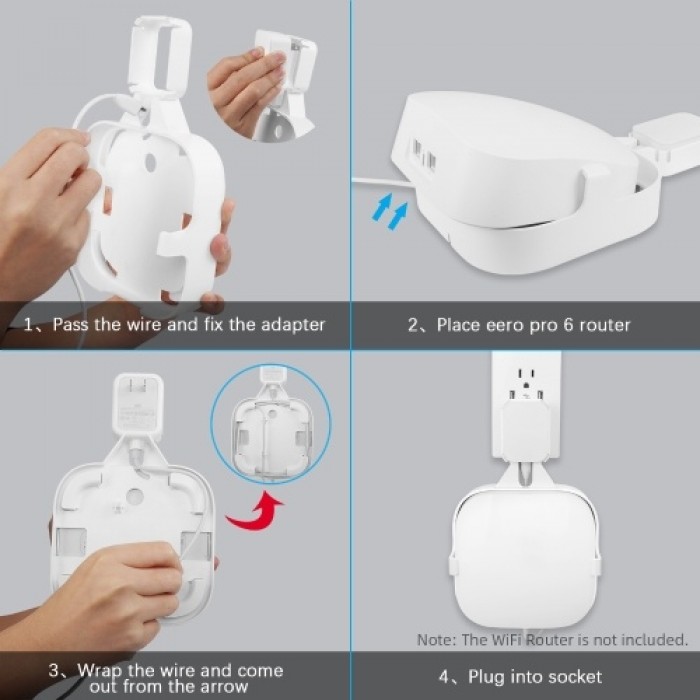 1、Pass the wire and fix the adapter

2、Place eero pro 6 router

3、Wrap the wire and come out from the arrow

Note: The WiFi Router is not included.

4、Plug into socket