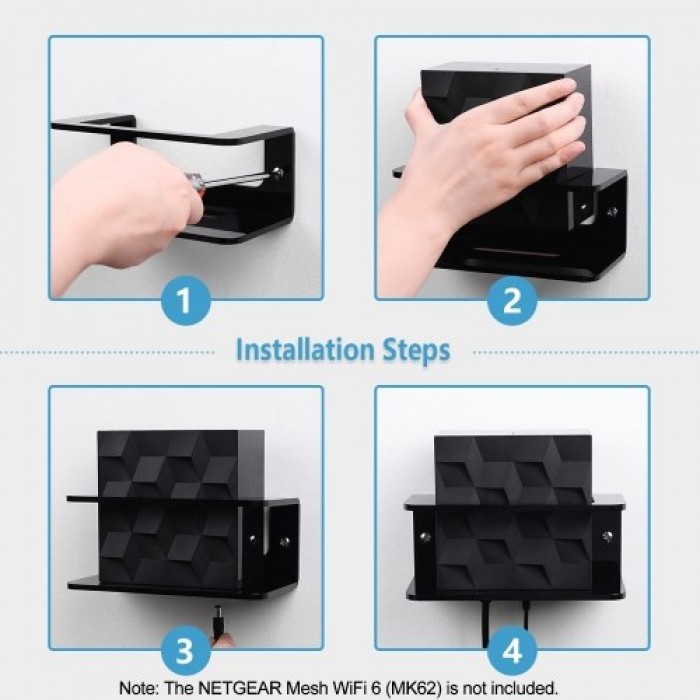 1

2

Installation Steps

3

4

Note: The NETGEAR Mesh WiFi 6 (MK62) is not included.