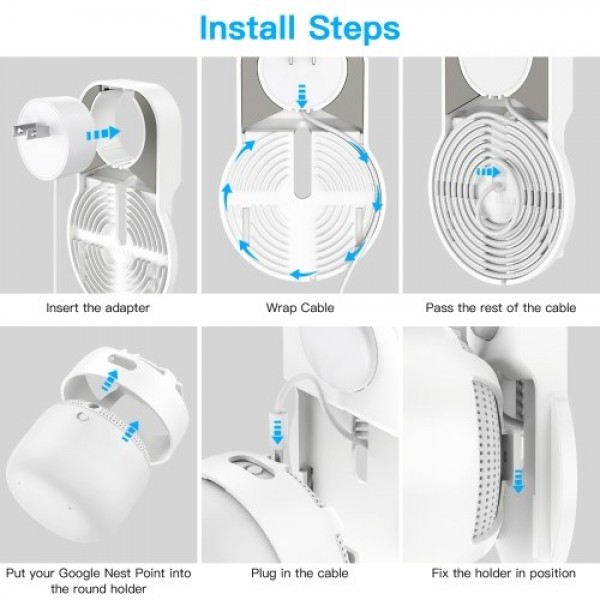 Install Steps

Insert the adapter

Wrap Cable

Pass the rest of the cable

Put your Google Nest Point into the round holder

Plug in the cable

Fix the holder in position