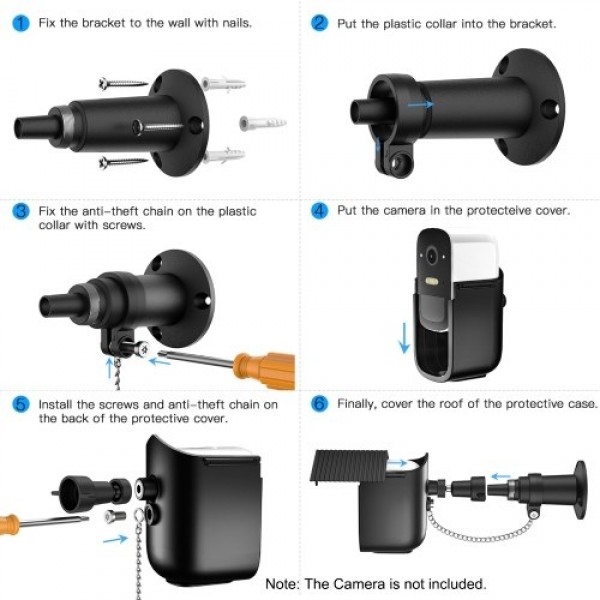 1 Fix the bracket to the wall with nails.

2 Put the plastic collar into the bracket.

3 Fix the anti-theft chain on the plastic collar with screws.

4 Put the camera in the protecteive cover.

5 Install the screws and anti-theft chain on the back of the protective cover.

6 Finally, cover the roof of the protective case.

Note: The Camera is not included.