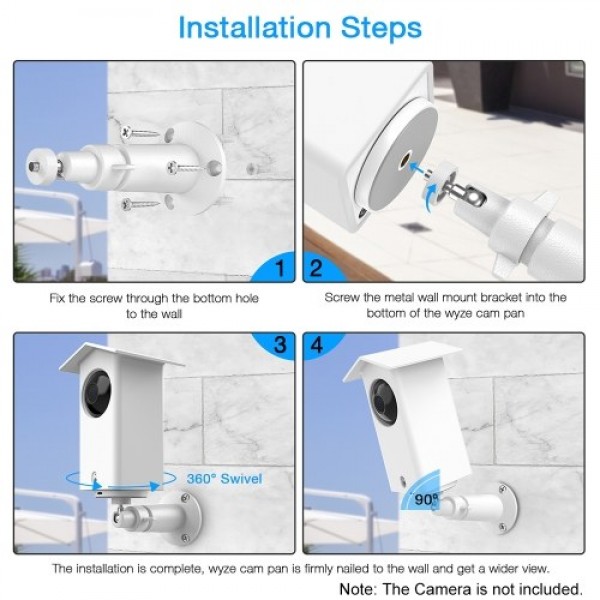 Installation Steps

1

2

Fix the screw through the bottom hole to the wall

Screw the metal wall mount bracket into the bottom of the wyze cam pan

3

4

360° Swivel

90°

The installation is complete, wyze cam pan is firmly nailed to the wall and get a wider view.

Note: The Camera is not included.