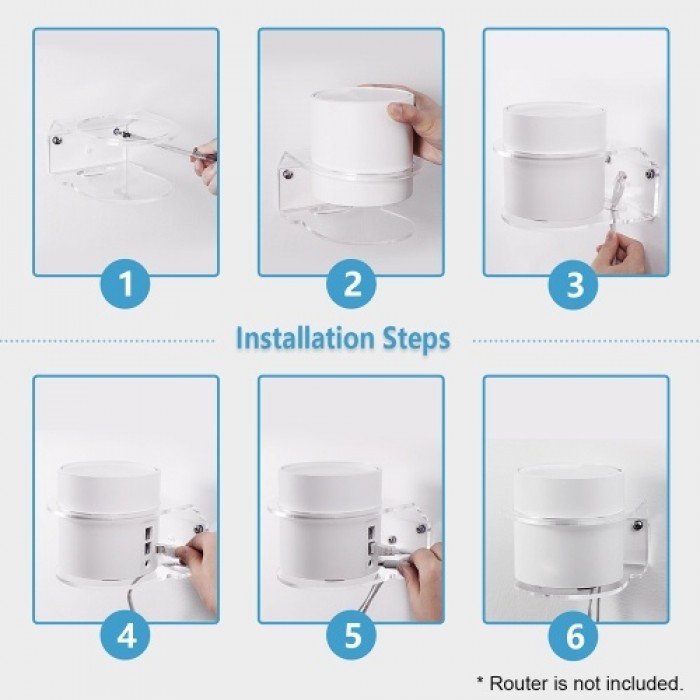 1

2

3

Installation Steps

4

5

6

* Router is not included.