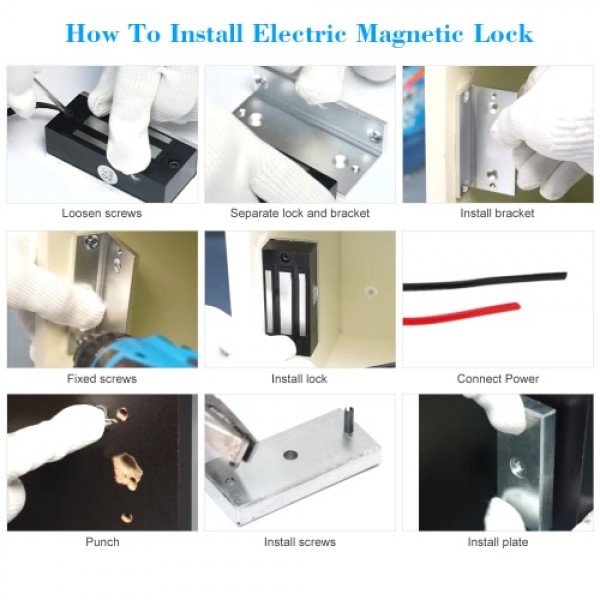 How To Install Electric Magnetic Lock

Loosen screws

Separate lock and bracket

Install bracket

Fixed screws

Install lock

Connect Power

Punch

Install screws

Install plate